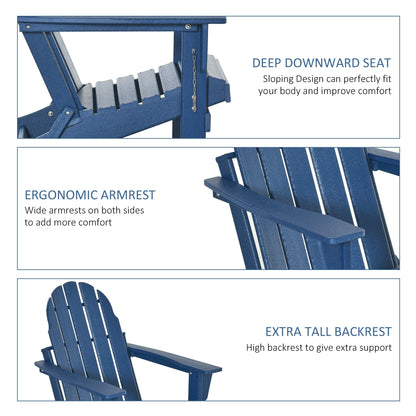 DEEP DOWNWARD SEAT
Sloping Design can perfectly fit your body and improve comfort

ERGONOMIC ARMREST
Wide armrests on both sides to add more comfort

EXTRA TALL BACKREST
High backrest to give extra support