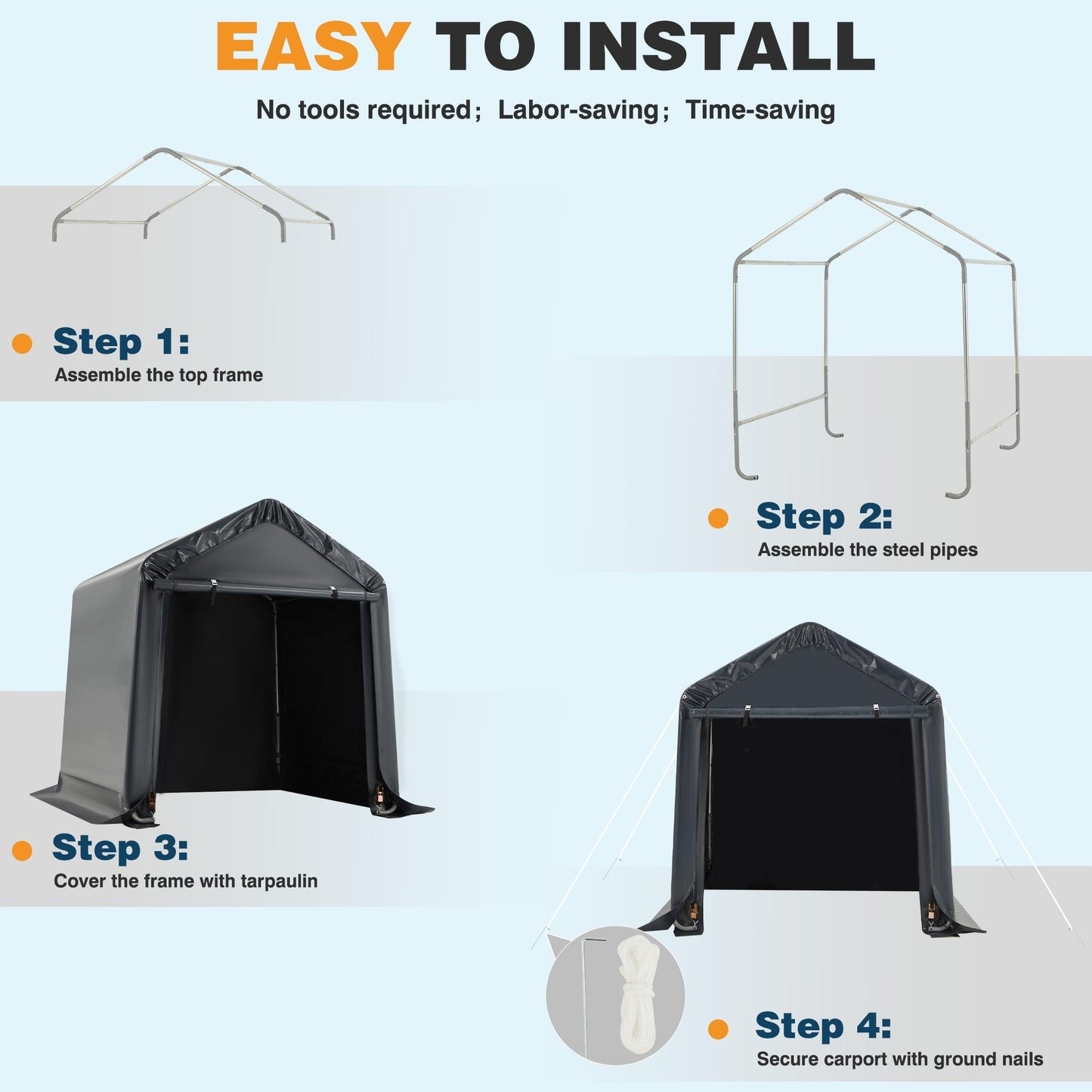 EASY TO INSTALL

No tools required；Labor-saving；Time-saving

Step 1:
Assemble the top frame

Step 2:
Assemble the steel pipes

Step 3:
Cover the frame with tarpaulin

Step 4:
Secure carport with ground nails