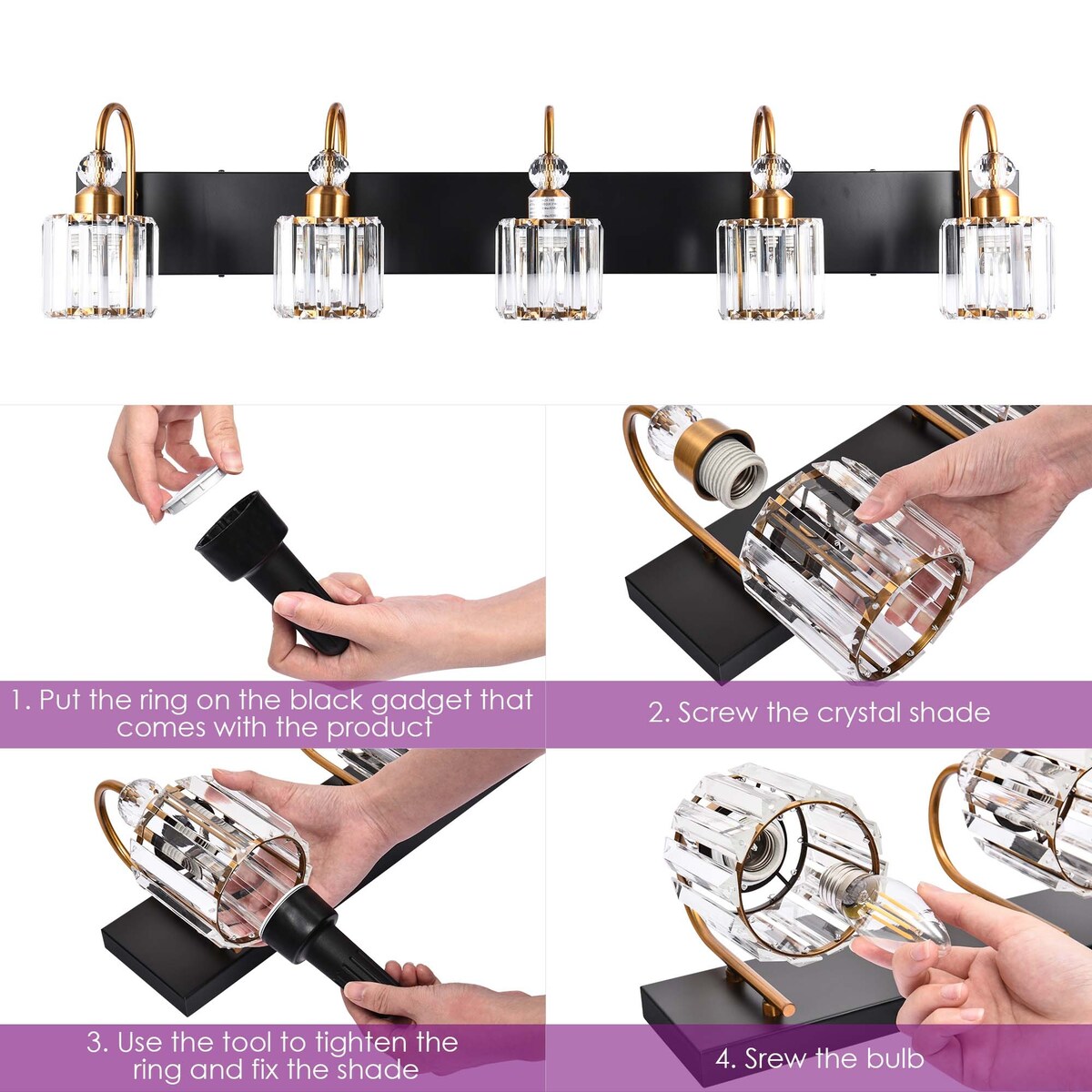 1. Put the ring on the black gadget that comes with the product

2. Screw the crystal shade

3. Use the tool to tighten the ring and fix the shade

4. Srew the bulb